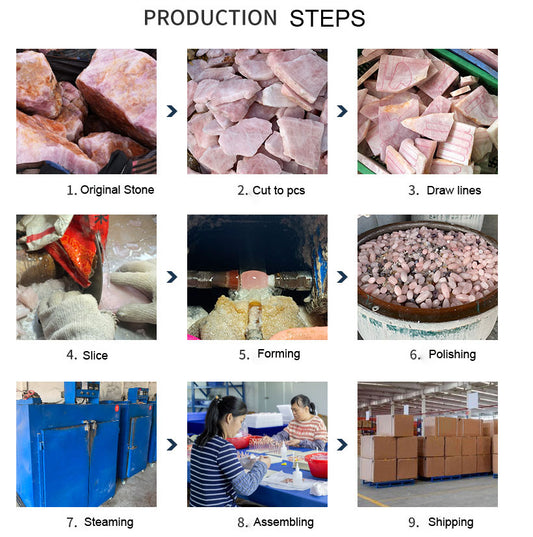 PRODUCTION STEPS

1. Original Stone

2. Cut to pcs

3. Draw lines

4. Slice

5. Forming

6. Polishing

7. Steaming

8. Assembling

9. Shipping